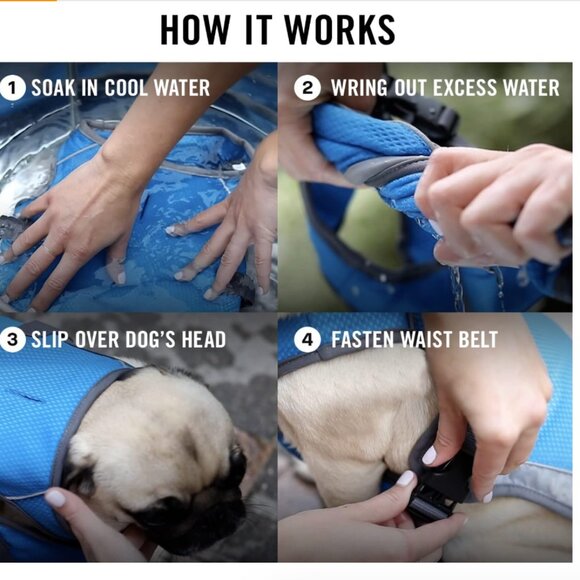 HOW IT WORKS

1 SOAK IN COOL WATER

2 WRING OUT EXCESS WATER

3 SLIP OVER DOG'S HEAD

4 FASTEN WAIST BELT